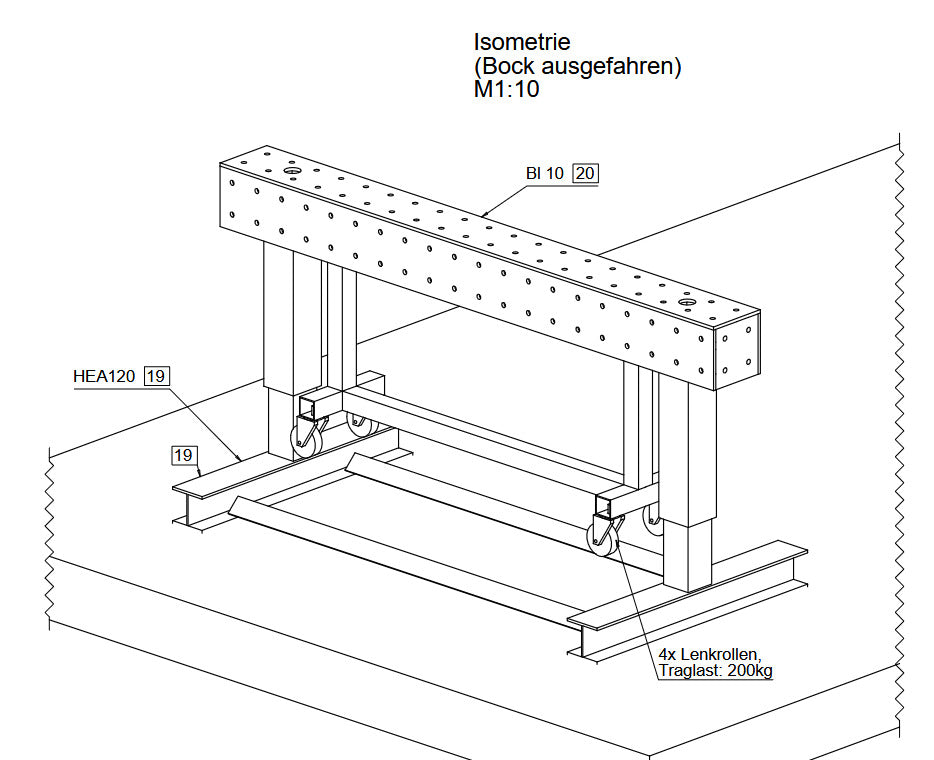 Isometrie
(Bock ausgefahren)
M1:10

Bl 10 20

HEA120 19

19

4x Lenkrollen,
Traglast: 200kg